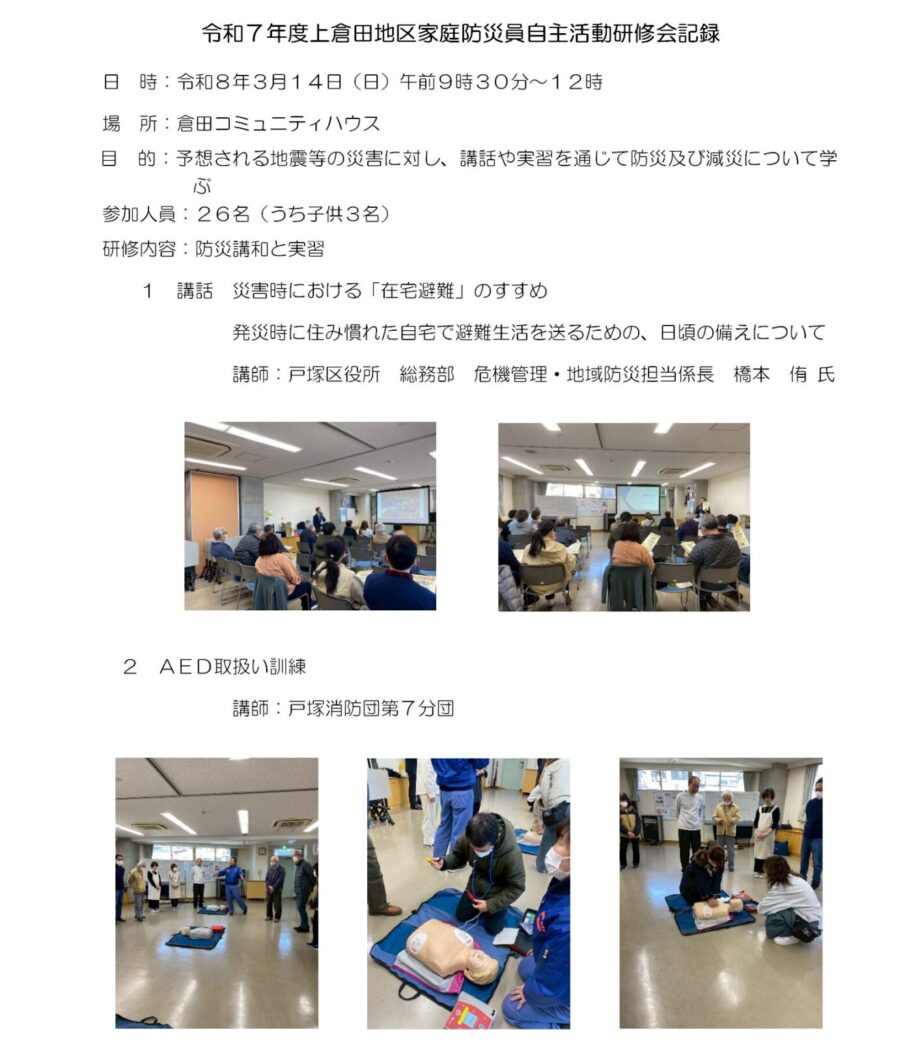 令和７年度上倉田地区家庭防災員自主活動研修会記録

日　時：令和８年３月１４日（日）午前９時３０分～１２時

場　所：倉田コミュニティハウス

目　的：予想される地震等の災害に対し、講話や実習を通じて防災及び減災について学ぶ

参加人員：２６名（うち子供３名）

研修内容：防災講和と実習

１　講話　災害時における「在宅避難」のすすめ

発災時に住み慣れた自宅で避難生活を送るための、日頃の備えについて

講師：戸塚区役所　総務部　危機管理・地域防災担当係長　橋本　侑 氏

２　ＡＥＤ取扱い訓練

講師：戸塚消防団第７分団